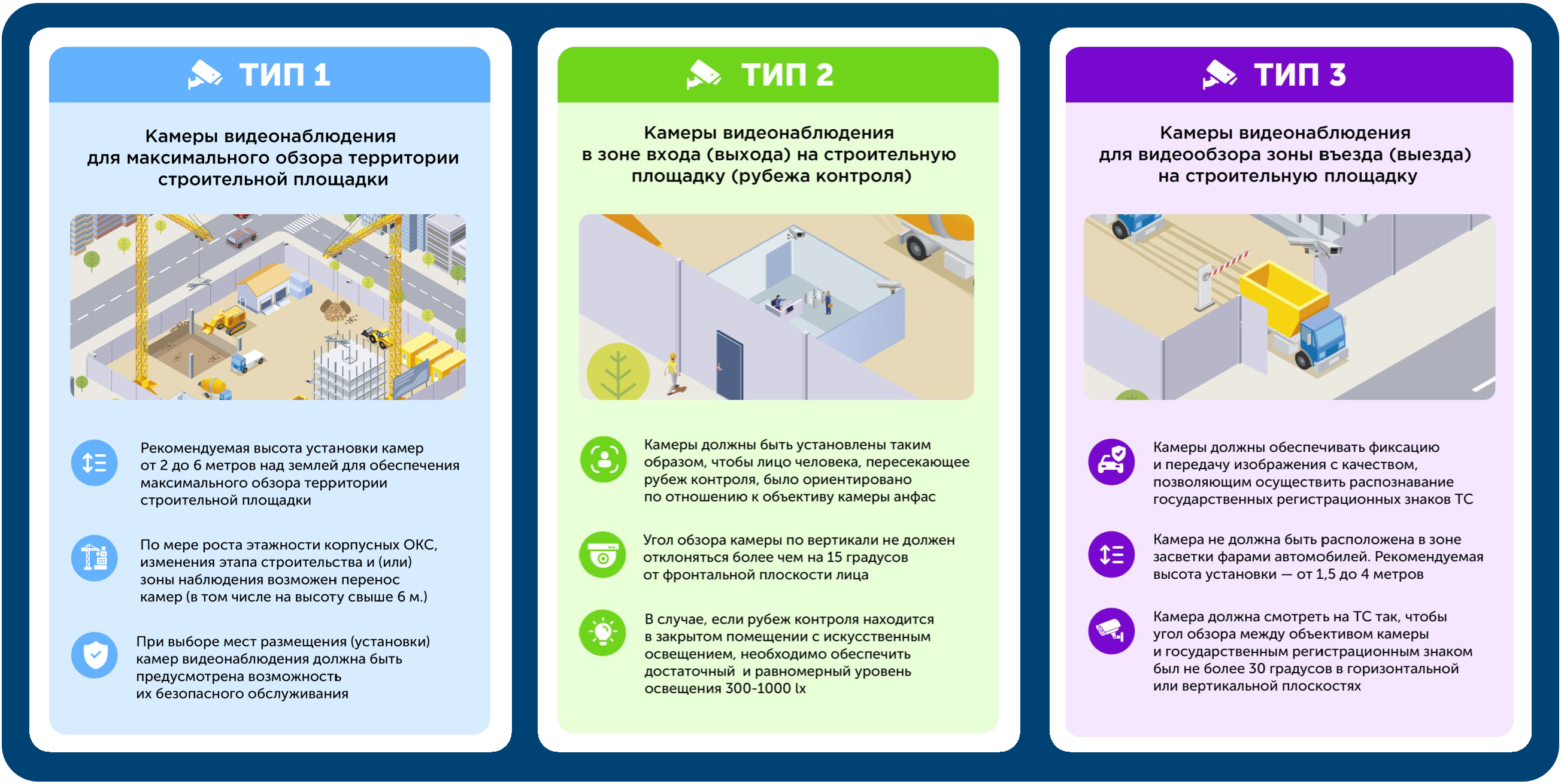 ТИП 1

Камеры видеонаблюдения для максимального обзора территории строительной площадки

Рекомендуемая высота установки камер от 2 до 6 метров над землей для обеспечения максимального обзора территории строительной площадки

По мере роста этажности корпусных ОКС, изменения этапа строительства и (или) зоны наблюдения возможен перенос камер (в том числе на высоту свыше 6 м.)

При выборе мест размещения (установки) камер видеонаблюдения должна быть предусмотрена возможность их безопасного обслуживания

ТИП 2

Камеры видеонаблюдения в зоне входа (выхода) на строительную площадку (рубежа контроля)

Камеры должны быть установлены таким образом, чтобы лицо человека, пересекающее рубеж контроля, было ориентировано по отношению к объективу камеры анфас

Угол обзора камеры по вертикали не должен отклоняться более чем на 15 градусов от фронтальной плоскости лица

В случае, если рубеж контроля находится в закрытом помещении с искусственным освещением, необходимо обеспечить достаточный и равномерный уровень освещения 300-1000 lx

ТИП 3

Камеры видеонаблюдения для видеообзора зоны въезда (выезда) на строительную площадку

Камеры должны обеспечивать фиксацию и передачу изображения с качеством, позволяющим осуществить распознавание государственных регистрационных знаков ТС

Камера не должна быть расположена в зоне засветки фарами автомобилей. Рекомендуемая высота установки — от 1,5 до 4 метров

Камера должна смотреть на ТС так, чтобы угол обзора между объективом камеры и государственным регистрационным знаком был не более 30 градусов в горизонтальной или вертикальной плоскостях